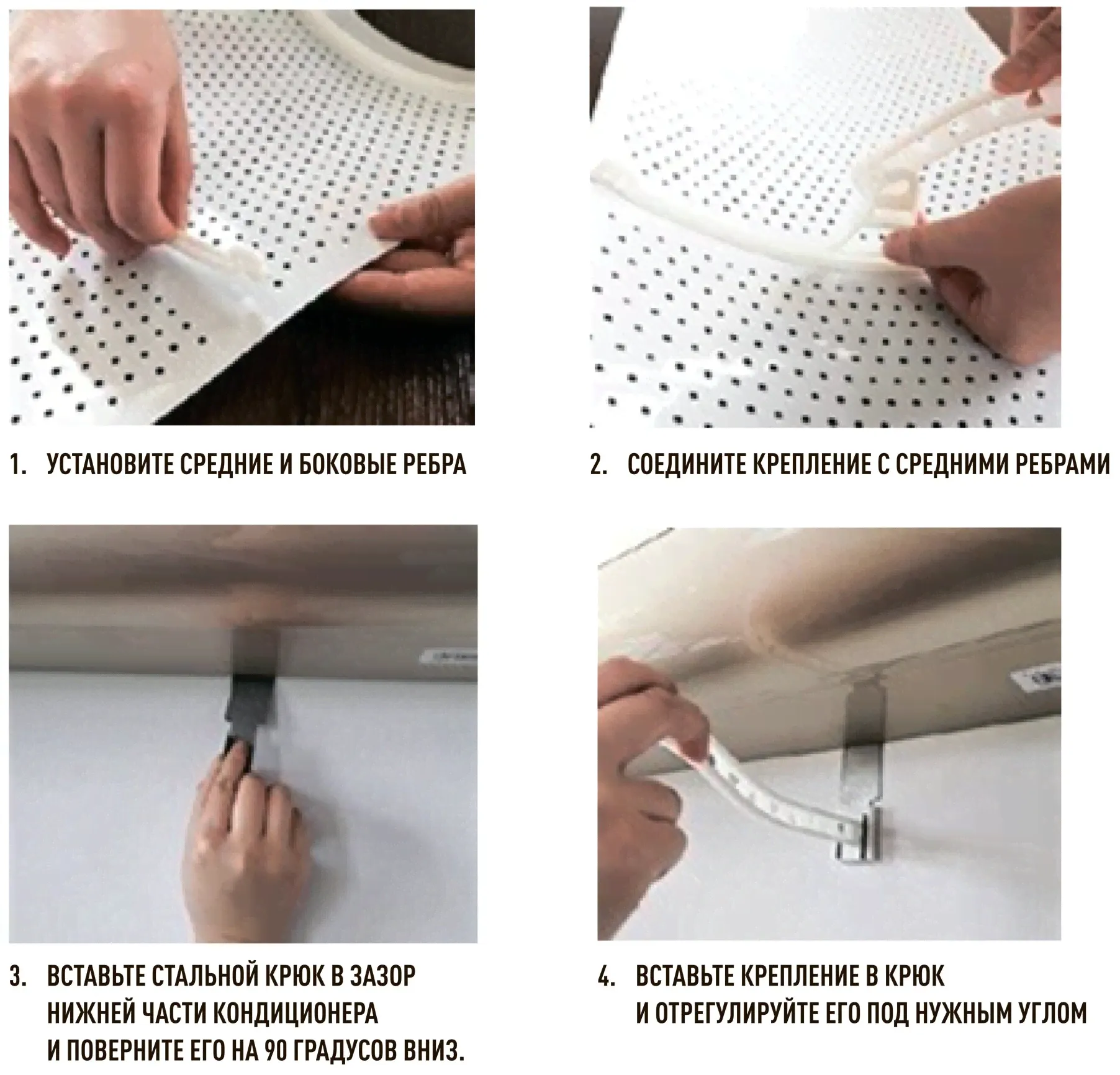 1. УСТАНОВИТЕ СРЕДНИЕ И БОКОВЫЕ РЕБРА

2. СОЕДИНИТЕ КРЕПЛЕНИЕ С СРЕДНИМИ РЕБРАМИ

3. ВСТАВЬТЕ СТАЛЬНОЙ КРЮК В ЗАЗОР НИЖНЕЙ ЧАСТИ КОНДИЦИОНЕРА И ПОВЕРНИТЕ ЕГО НА 90 ГРАДУСОВ ВНИЗ.

4. ВСТАВЬТЕ КРЕПЛЕНИЕ В КРЮК И ОТРЕГУЛИРУЙТЕ ЕГО ПОД НУЖНЫМ УГЛОМ